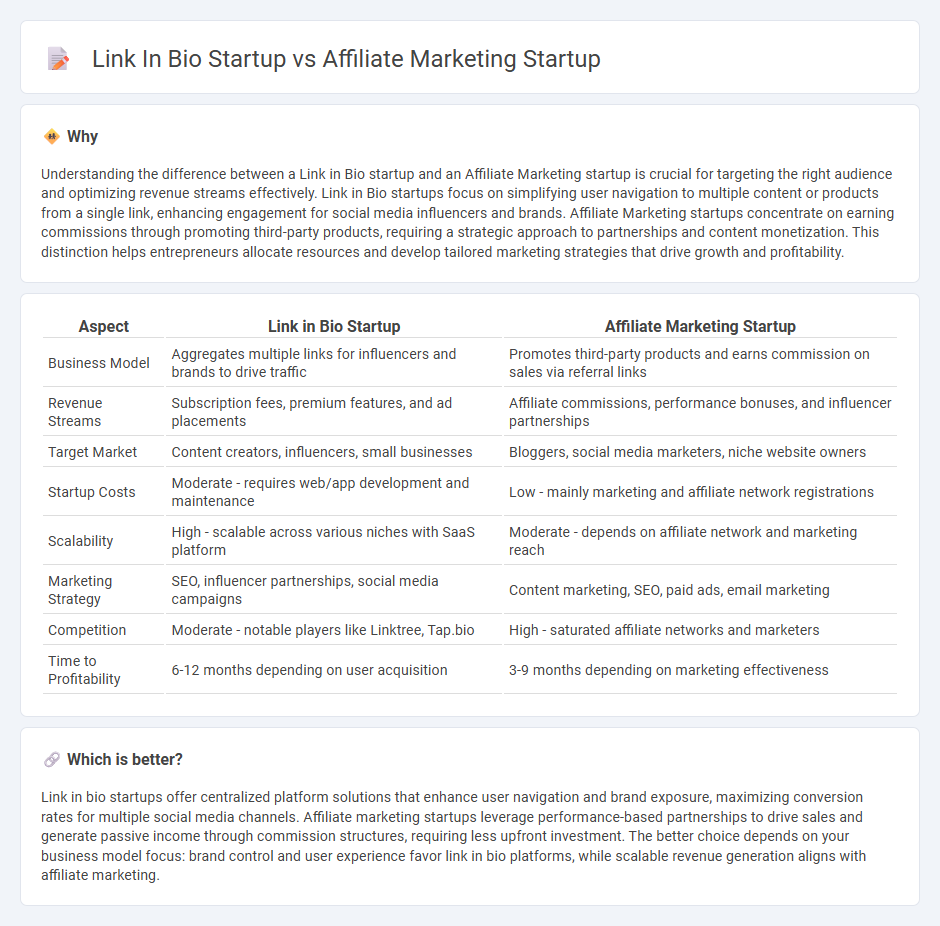 Link In Bio Startup vs Affiliate Marketing Startup

Why

Understanding the difference between a Link in Bio startup and an Affiliate Marketing startup is crucial for targeting the right audience and optimizing revenue streams effectively. Link in Bio startups focus on simplifying user navigation to multiple content or products from a single link, enhancing engagement for social media influencers and brands. Affiliate Marketing startups concentrate on earning commissions through promoting third-party products, requiring a strategic approach to partnerships and content monetization. This distinction helps entrepreneurs allocate resources and develop tailored marketing strategies that drive growth and profitability.

| Aspect | Link in Bio Startup | Affiliate Marketing Startup |
|---|---|---|
| Business Model | Aggregates multiple links for influencers and brands to drive traffic | Promotes third-party products and earns commission on sales via referral links |
| Revenue Streams | Subscription fees, premium features, and ad placements | Affiliate commissions, performance bonuses, and influencer partnerships |
| Target Market | Content creators, influencers, small businesses | Bloggers, social media marketers, niche website owners |
| Startup Costs | Moderate - requires web/app development and maintenance | Low - mainly marketing and affiliate network registrations |
| Scalability | High - scalable across various niches with SaaS platform | Moderate - depends on affiliate network and marketing reach |
| Marketing Strategy | SEO, influencer partnerships, social media campaigns | Content marketing, SEO, paid ads, email marketing |
| Competition | Moderate - notable players like Linktree, Tap.bio | High - saturated affiliate networks and marketers |
| Time to Profitability | 6-12 months depending on user acquisition | 3-9 months depending on marketing effectiveness |

Which is better?

Link in bio startups offer centralized platform solutions that enhance user navigation and brand exposure, maximizing conversion rates for multiple social media channels. Affiliate marketing startups leverage performance-based partnerships to drive sales and generate passive income through commission structures, requiring less upfront investment. The better choice depends on your business model focus: brand control and user experience favor link in bio platforms, while scalable revenue generation aligns with affiliate marketing.