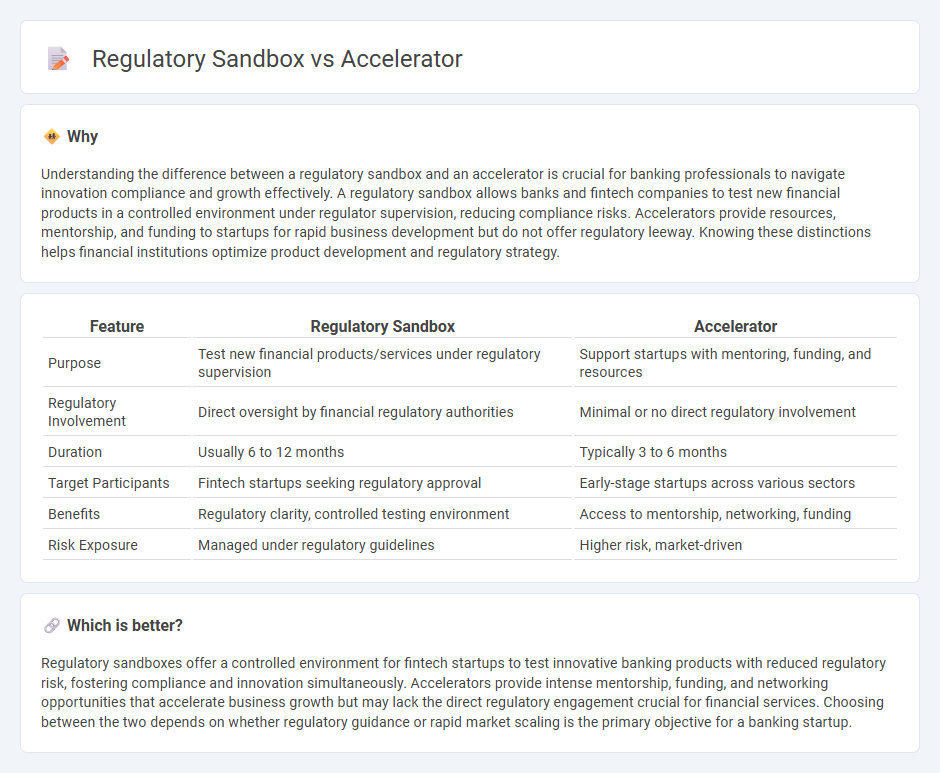 Regulatory Sandbox vs Accelerator

Why

Understanding the difference between a regulatory sandbox and an accelerator is crucial for banking professionals to navigate innovation compliance and growth effectively. A regulatory sandbox allows banks and fintech companies to test new financial products in a controlled environment under regulator supervision, reducing compliance risks. Accelerators provide resources, mentorship, and funding to startups for rapid business development but do not offer regulatory leeway. Knowing these distinctions helps financial institutions optimize product development and regulatory strategy.

| Feature | Regulatory Sandbox | Accelerator |
|---|---|---|
| Purpose | Test new financial products/services under regulatory supervision | Support startups with mentoring, funding, and resources |
| Regulatory Involvement | Direct oversight by financial regulatory authorities | Minimal or no direct regulatory involvement |
| Duration | Usually 6 to 12 months | Typically 3 to 6 months |
| Target Participants | Fintech startups seeking regulatory approval | Early-stage startups across various sectors |
| Benefits | Regulatory clarity, controlled testing environment | Access to mentorship, networking, funding |
| Risk Exposure | Managed under regulatory guidelines | Higher risk, market-driven |

Which is better?

Regulatory sandboxes offer a controlled environment for fintech startups to test innovative banking products with reduced regulatory risk, fostering compliance and innovation simultaneously. Accelerators provide intense mentorship, funding, and networking opportunities that accelerate business growth but may lack the direct regulatory engagement crucial for financial services. Choosing between the two depends on whether regulatory guidance or rapid market scaling is the primary objective for a banking startup.