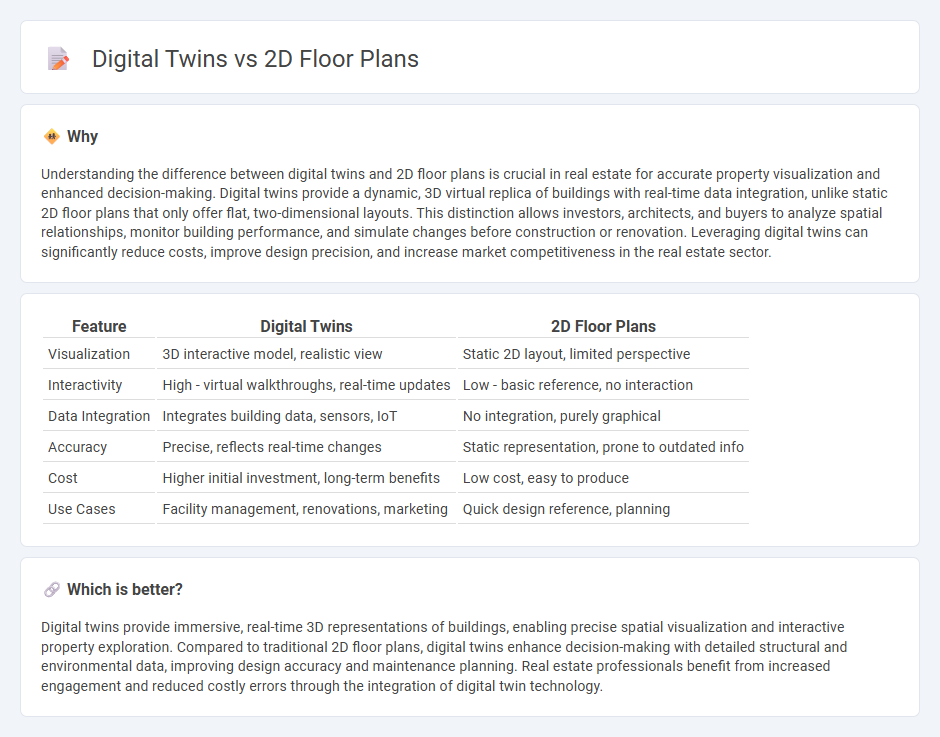 Digital Twins vs 2D Floor Plans

Why

Understanding the difference between digital twins and 2D floor plans is crucial in real estate for accurate property visualization and enhanced decision-making. Digital twins provide a dynamic, 3D virtual replica of buildings with real-time data integration, unlike static 2D floor plans that only offer flat, two-dimensional layouts. This distinction allows investors, architects, and buyers to analyze spatial relationships, monitor building performance, and simulate changes before construction or renovation. Leveraging digital twins can significantly reduce costs, improve design precision, and increase market competitiveness in the real estate sector.

| Feature | Digital Twins | 2D Floor Plans |
|---|---|---|
| Visualization | 3D interactive model, realistic view | Static 2D layout, limited perspective |
| Interactivity | High - virtual walkthroughs, real-time updates | Low - basic reference, no interaction |
| Data Integration | Integrates building data, sensors, IoT | No integration, purely graphical |
| Accuracy | Precise, reflects real-time changes | Static representation, prone to outdated info |
| Cost | Higher initial investment, long-term benefits | Low cost, easy to produce |
| Use Cases | Facility management, renovations, marketing | Quick design reference, planning |

Which is better?

Digital twins provide immersive, real-time 3D representations of buildings, enabling precise spatial visualization and interactive property exploration. Compared to traditional 2D floor plans, digital twins enhance decision-making with detailed structural and environmental data, improving design accuracy and maintenance planning. Real estate professionals benefit from increased engagement and reduced costly errors through the integration of digital twin technology.